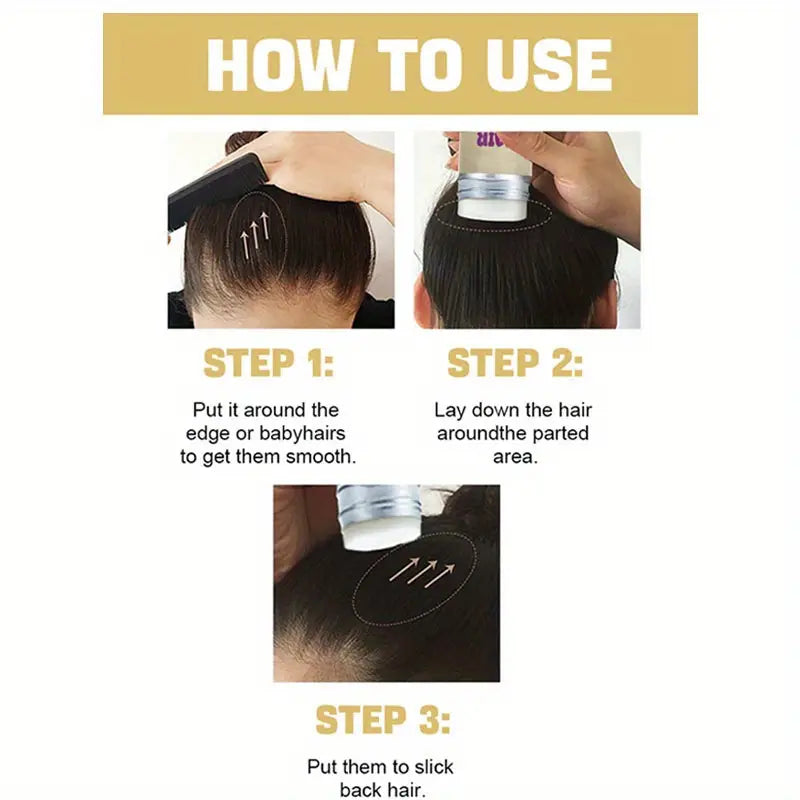 HOW TO USE

STEP 1:

Put it around the edge or babyhairs to get them smooth.

STEP 2:

Lay down the hair aroundthe parted area.

STEP 3:

Put them to slick back hair.