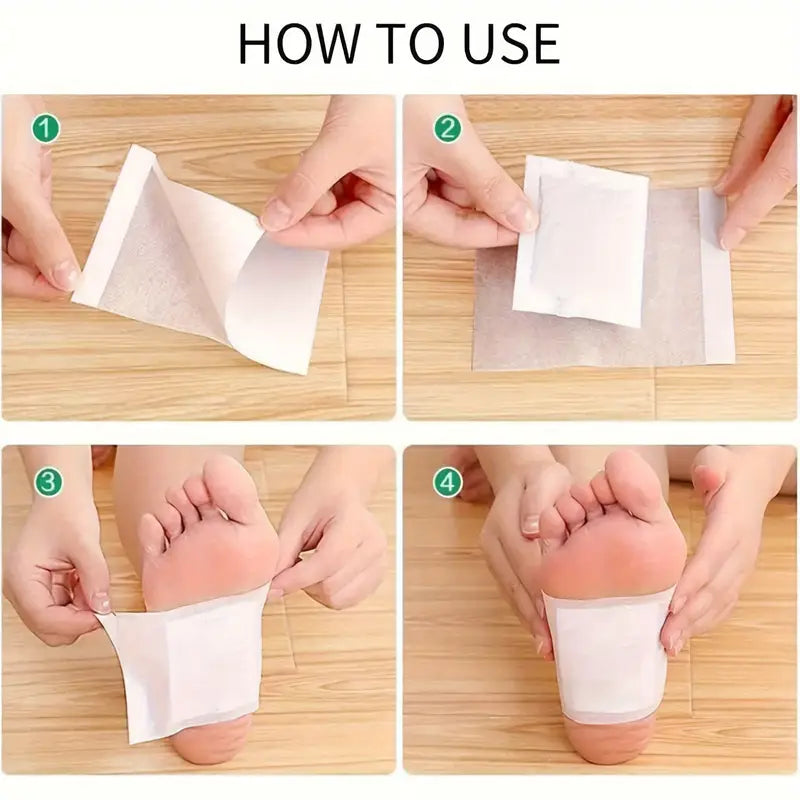 HOW TO USE

1

2

3

4